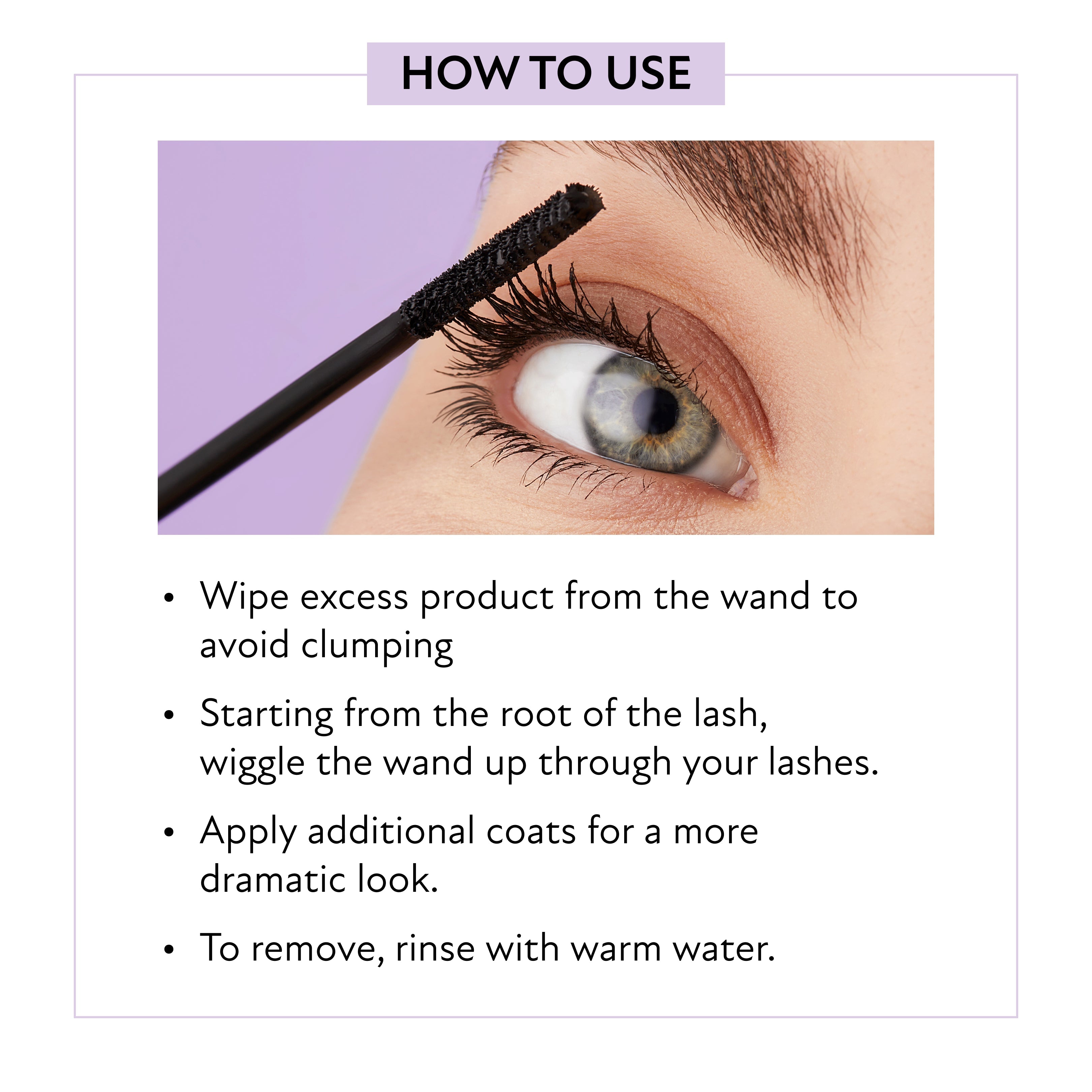 HOW TO USE

• Wipe excess product from the wand to avoid clumping

• Starting from the root of the lash, wiggle the wand up through your lashes.

• Apply additional coats for a more dramatic look.

• To remove, rinse with warm water.